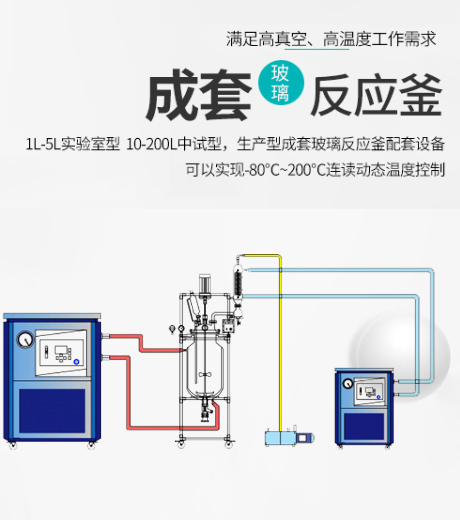 满足高真空、高温度工作需求

成套 玻璃 反应釜

1L-5L实验室型 10-200L中试型，生产型成套玻璃反应釜配套设备

可以实现-80°C~200°C连读动态温度控制